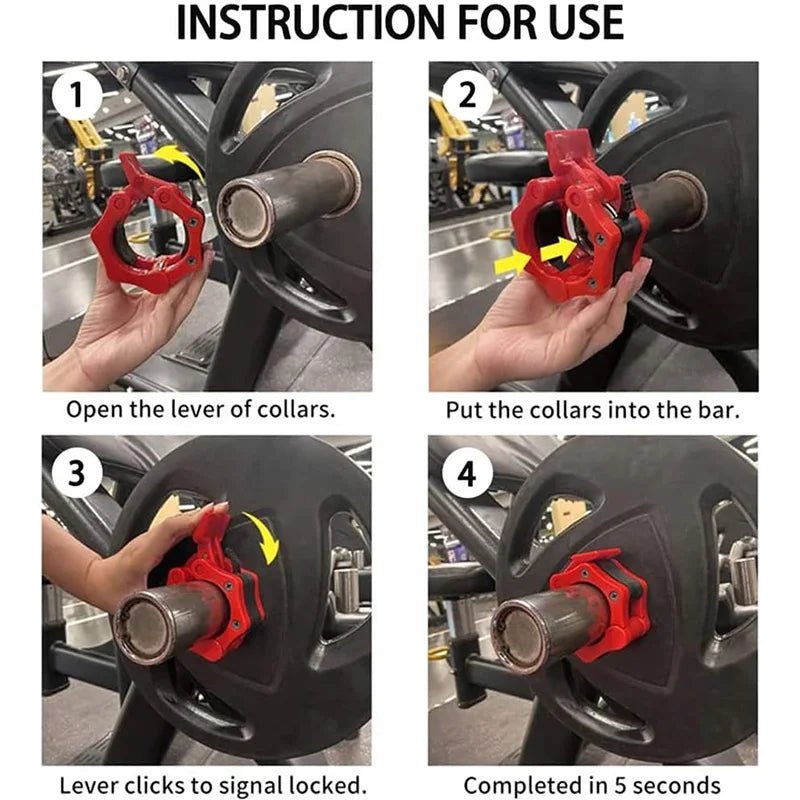 INSTRUCTION FOR USE

1

Open the lever of collars.

2

Put the collars into the bar.

3

Lever clicks to signal locked.

4

Completed in 5 seconds