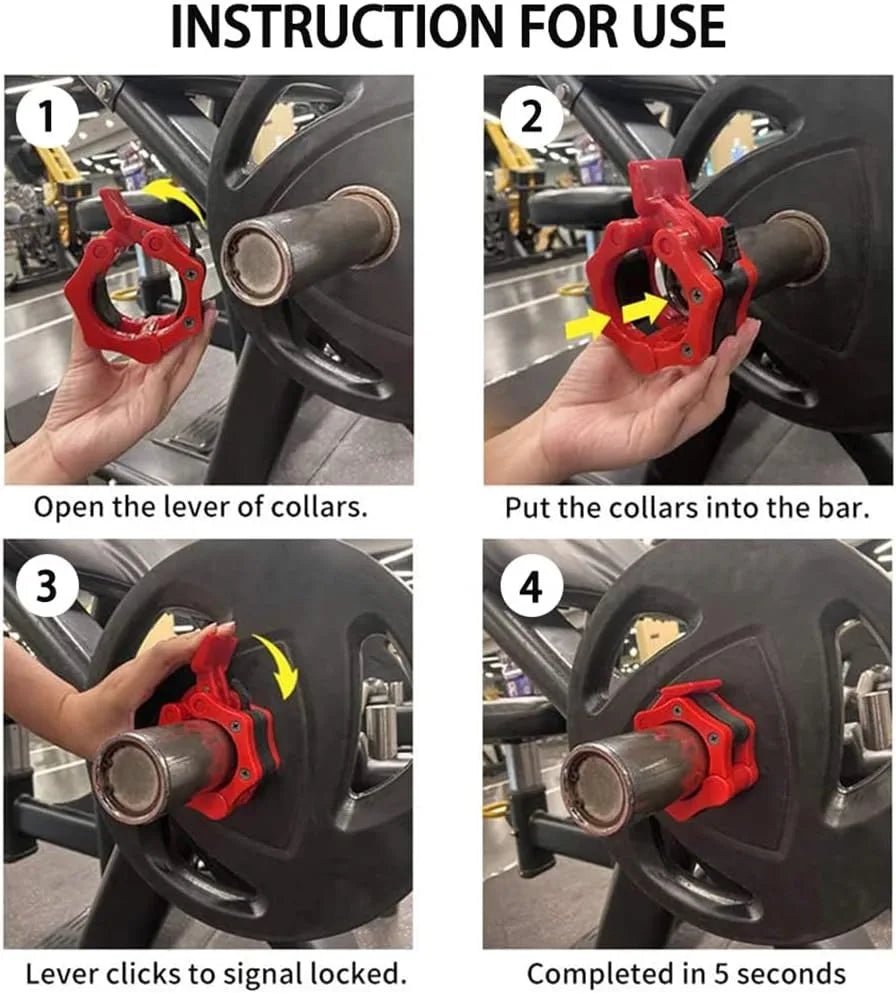 INSTRUCTION FOR USE

1

Open the lever of collars.

2

Put the collars into the bar.

3

Lever clicks to signal locked.

4

Completed in 5 seconds