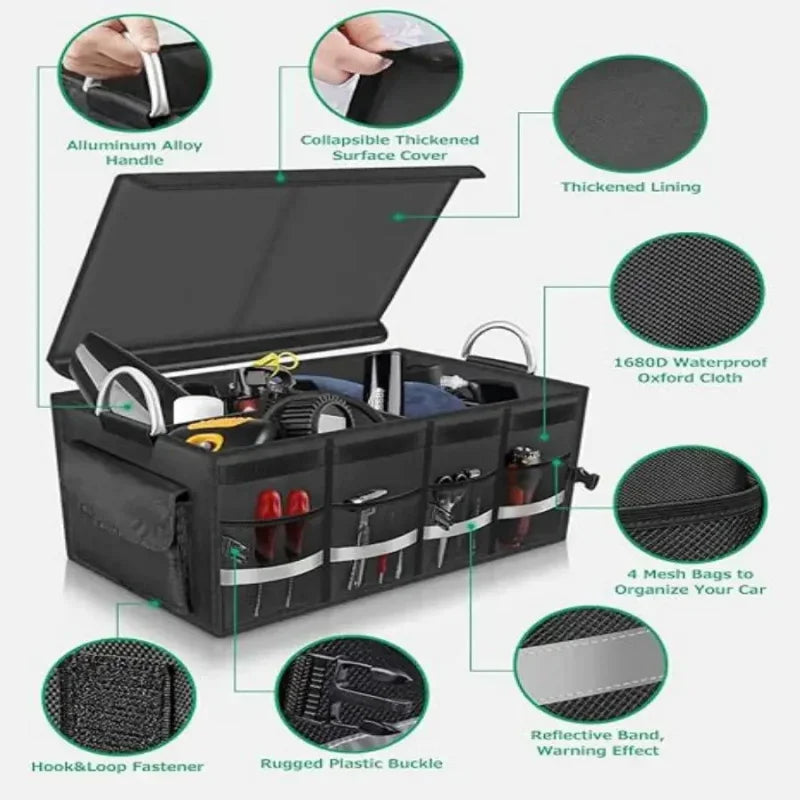 Alluminum Alloy Handle

Collapsible Thickened Surface Cover

Thickened Lining

1680D Waterproof Oxford Cloth

4 Mesh Bags to Organize Your Car

Hook&Loop Fastener

Rugged Plastic Buckle

Reflective Band, Warning Effect