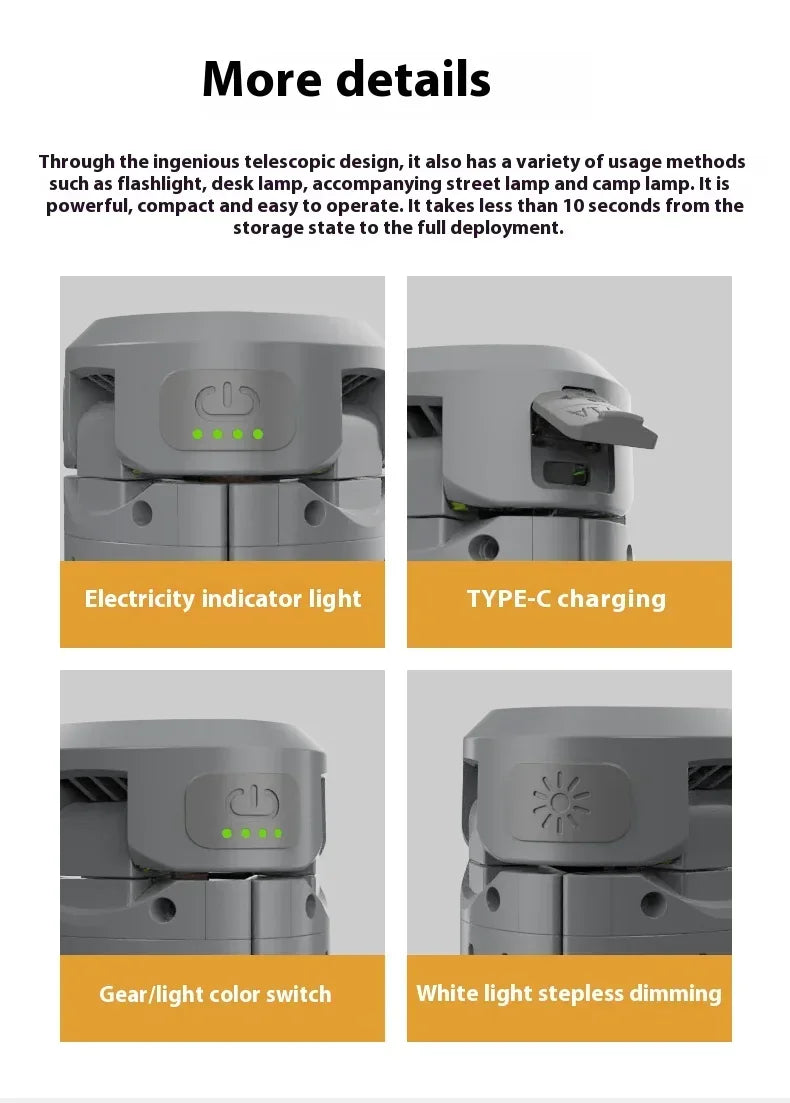 More details

Through the ingenious telescopic design, it also has a variety of usage methods such as flashlight, desk lamp, accompanying street lamp and camp lamp. It is powerful, compact and easy to operate. It takes less than 10 seconds from the storage state to the full deployment.

Electricity indicator light

TYPE-C charging

Gear/light color switch

White light stepless dimming